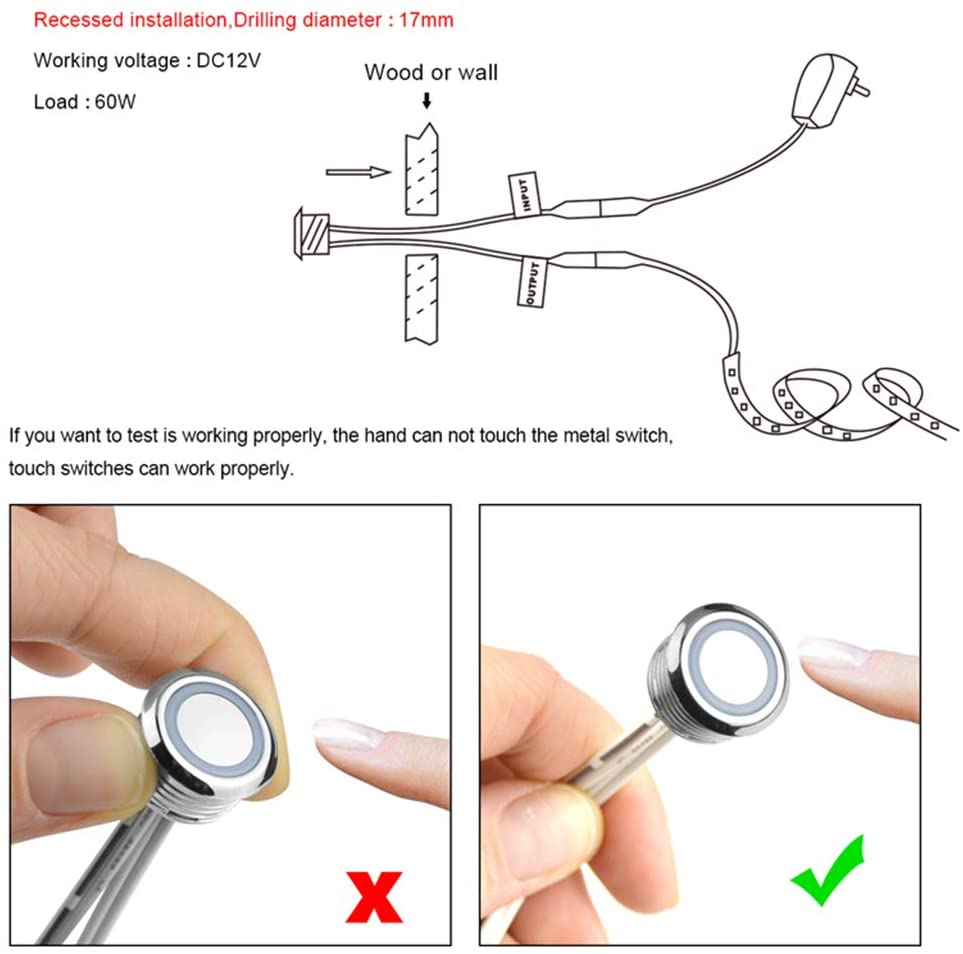 Recessed installation,Drilling diameter : 17mm

Working voltage : DC12V

Load : 60W

Wood or wall

INPUT

OUTPUT

If you want to test is working properly, the hand can not touch the metal switch, touch switches can work properly.