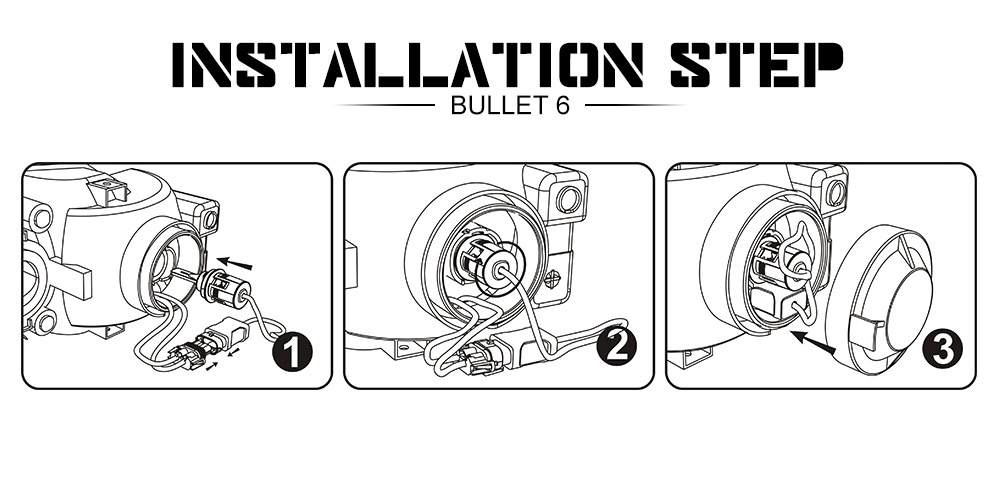 INSTALLATION STEP
BULLET 6

1

2

3